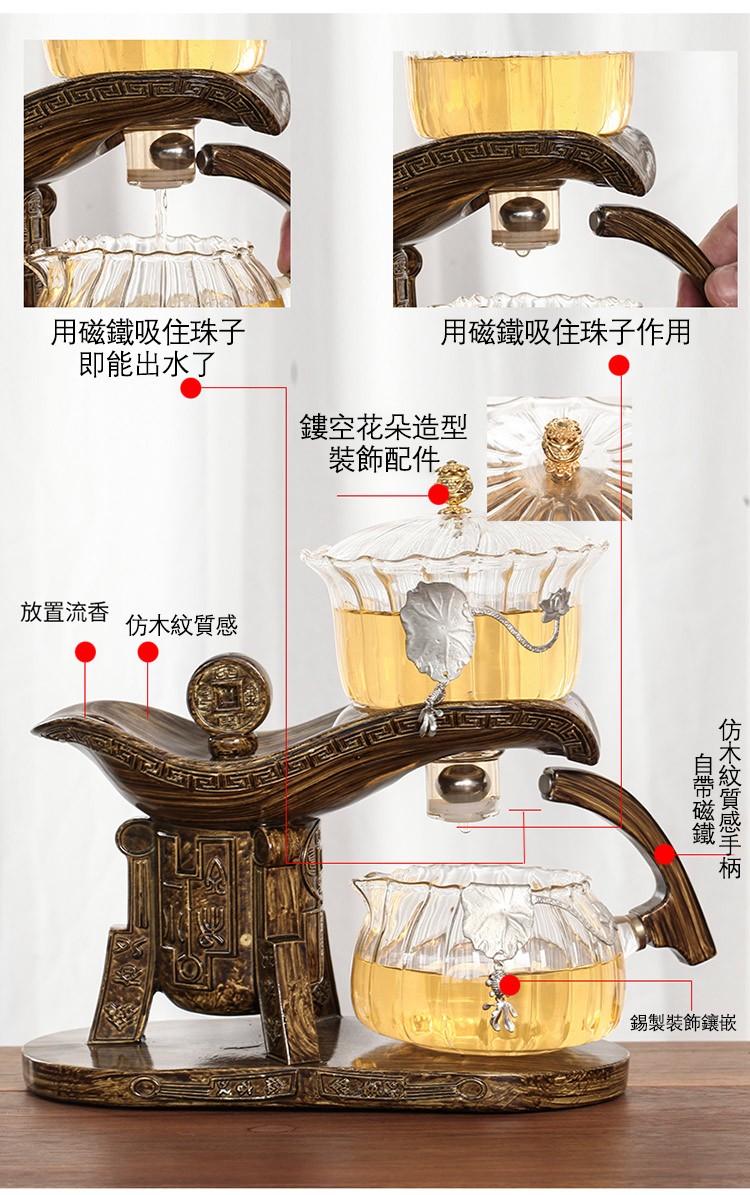 用磁鐵吸住珠子
即能出水了

用磁鐵吸住珠子作用

鏤空花朵造型
裝飾配件

放置流香

仿木紋質感

仿木紋質感手柄
自帶磁鐵

錫製裝飾鑲嵌