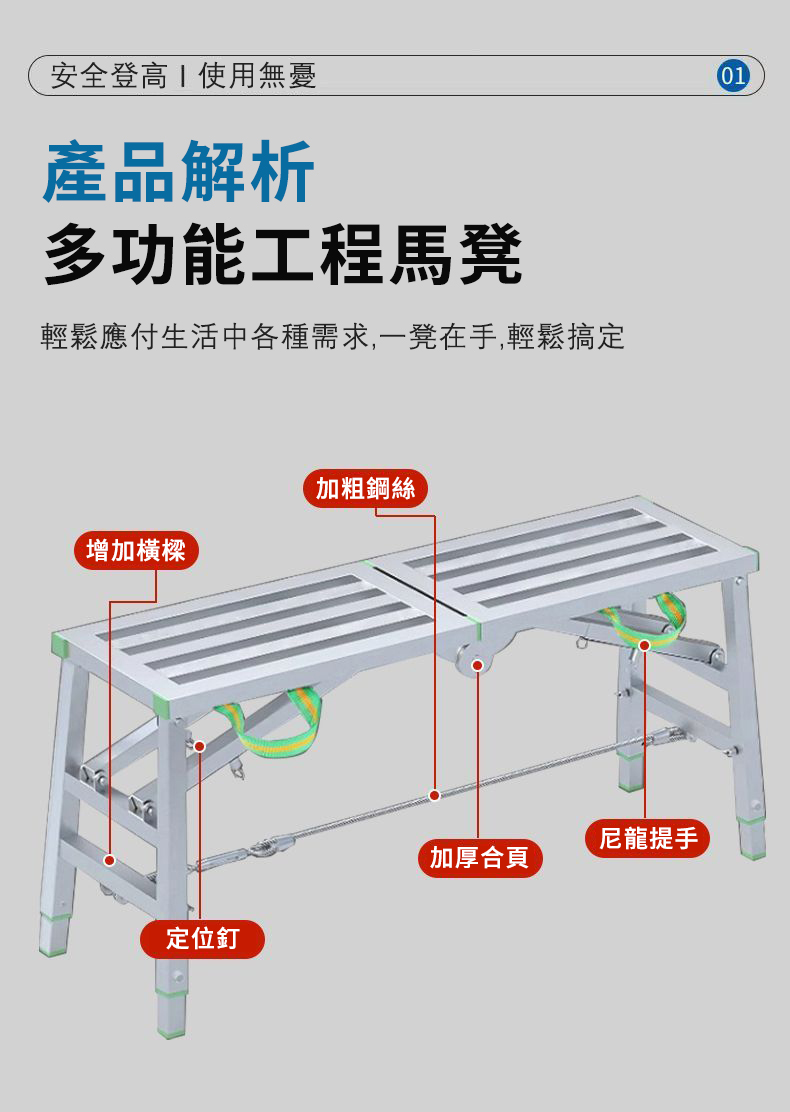 安全登高 I 使用無憂

01

產品解析

多功能工程馬凳

輕鬆應付生活中各種需求,一凳在手,輕鬆搞定

加粗鋼絲

增加橫樑

尼龍提手

加厚合頁

定位釘