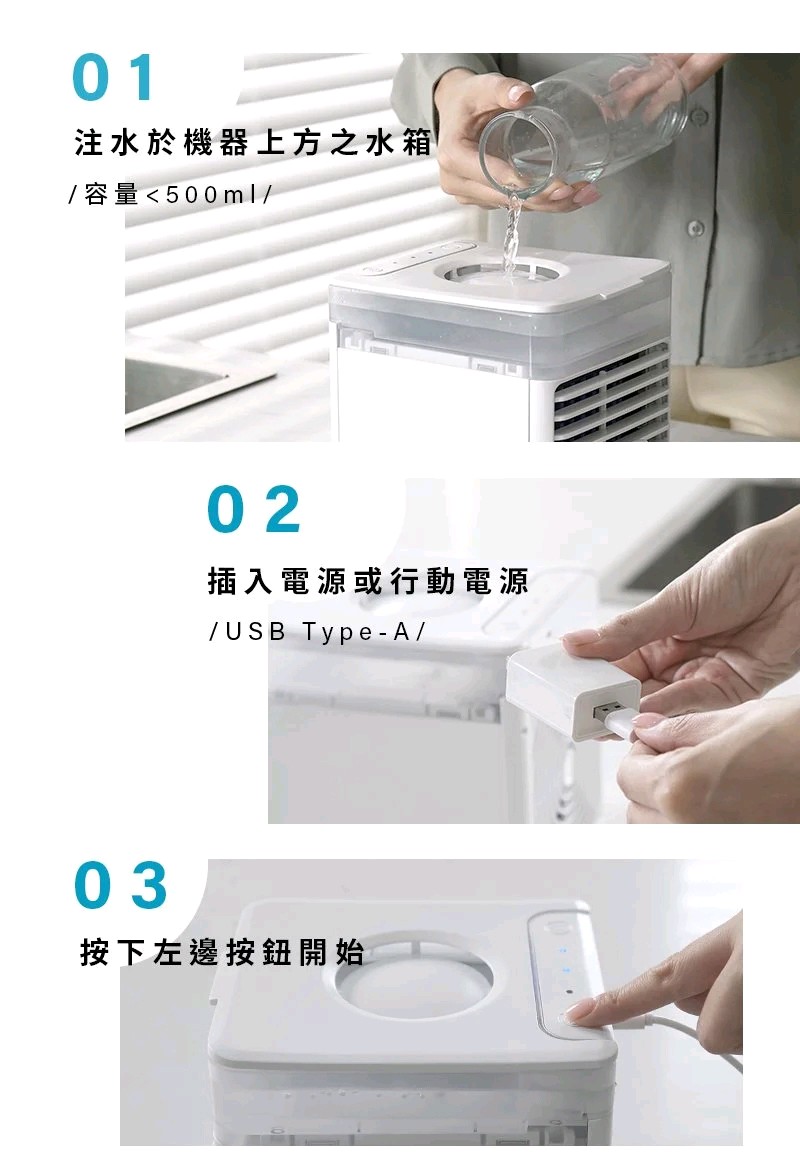 01

注水於機器上方之水箱

/容量<500ml/

02

插入電源或行動電源

/USB Type-A/

03

按下左邊按鈕開始