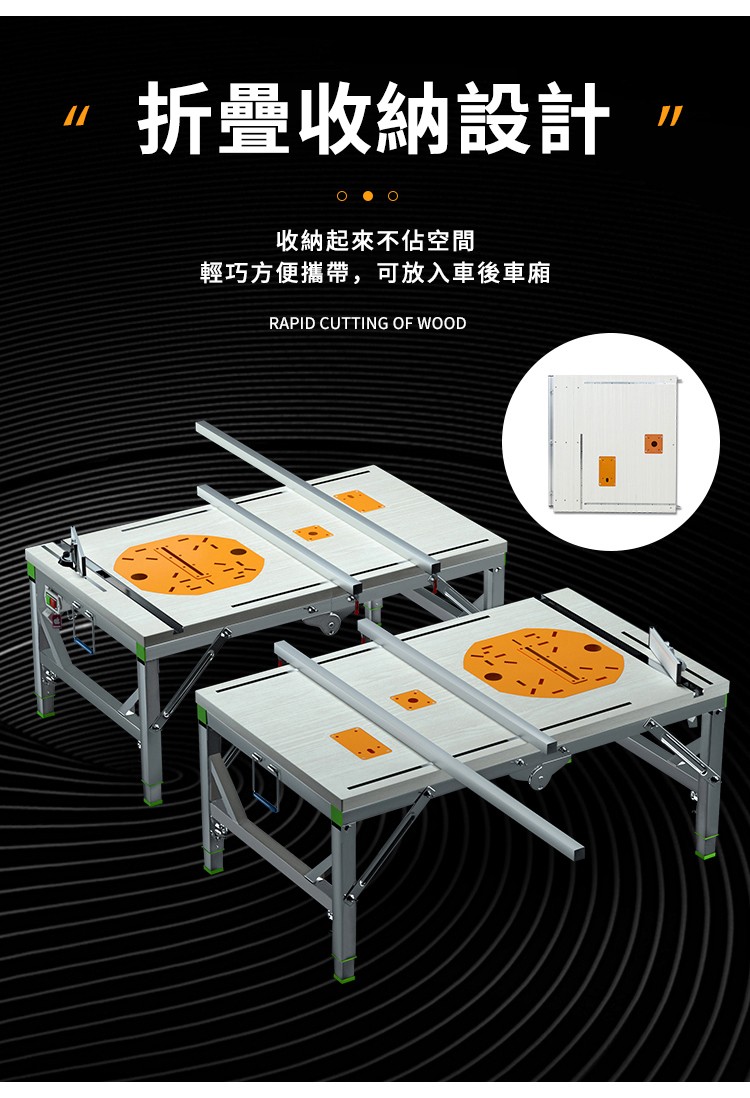 " 折疊收納設計 "

收納起來不佔空間
輕巧方便攜帶，可放入車後車廂

RAPID CUTTING OF WOOD