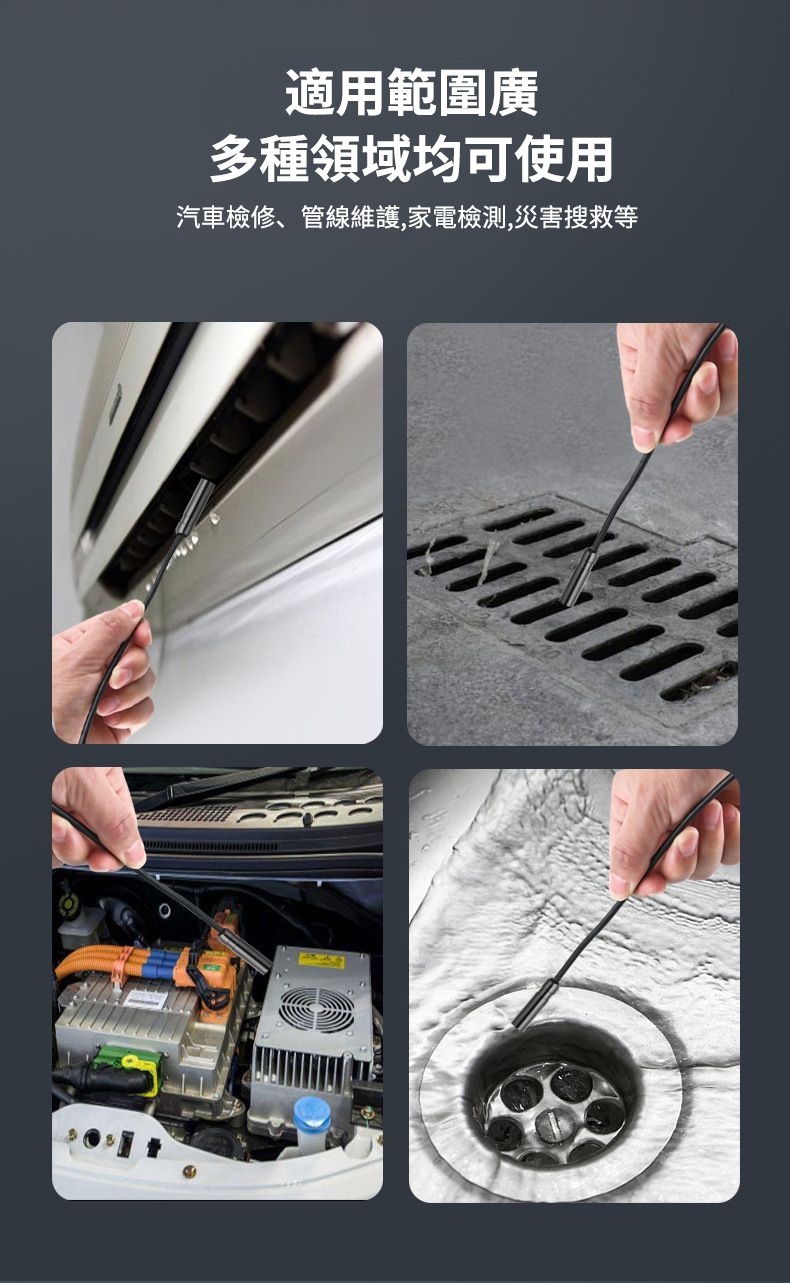 適用範圍廣
多種領域均可使用

汽車檢修、管線維護,家電檢測,災害搜救等