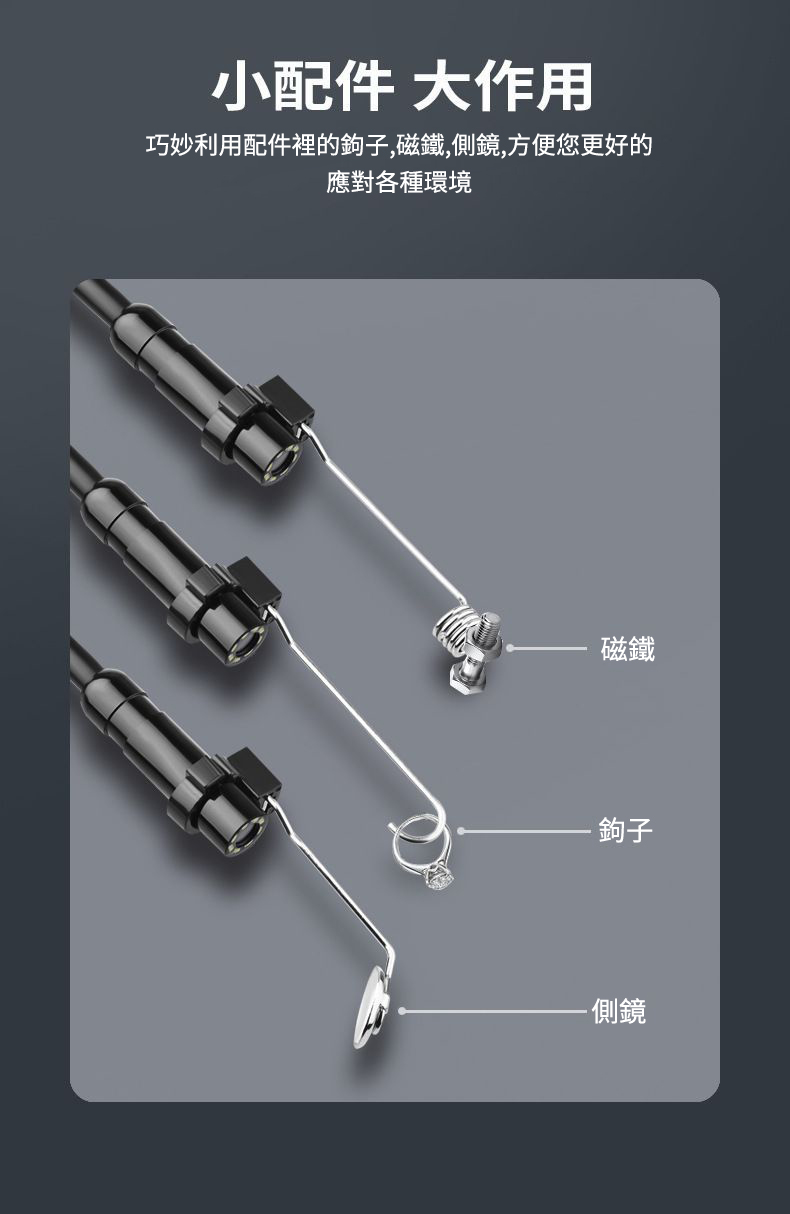 小配件 大作用

巧妙利用配件裡的鉤子,磁鐵,側鏡,方便您更好的應對各種環境

磁鐵

鉤子

側鏡