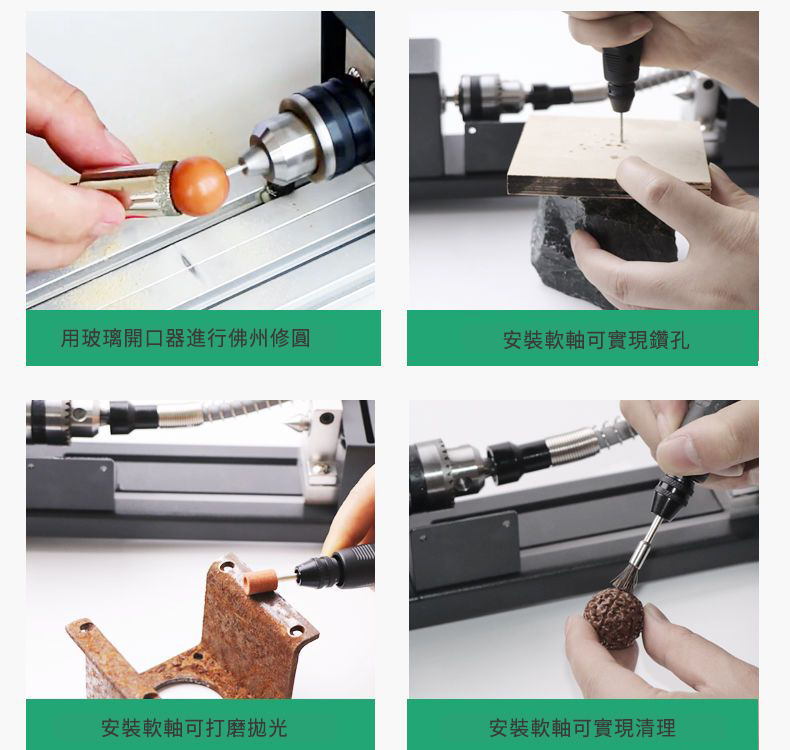 用玻璃開口器進行佛州修圓

安裝軟軸可實現鑽孔

安裝軟軸可打磨拋光

安裝軟軸可實現清理